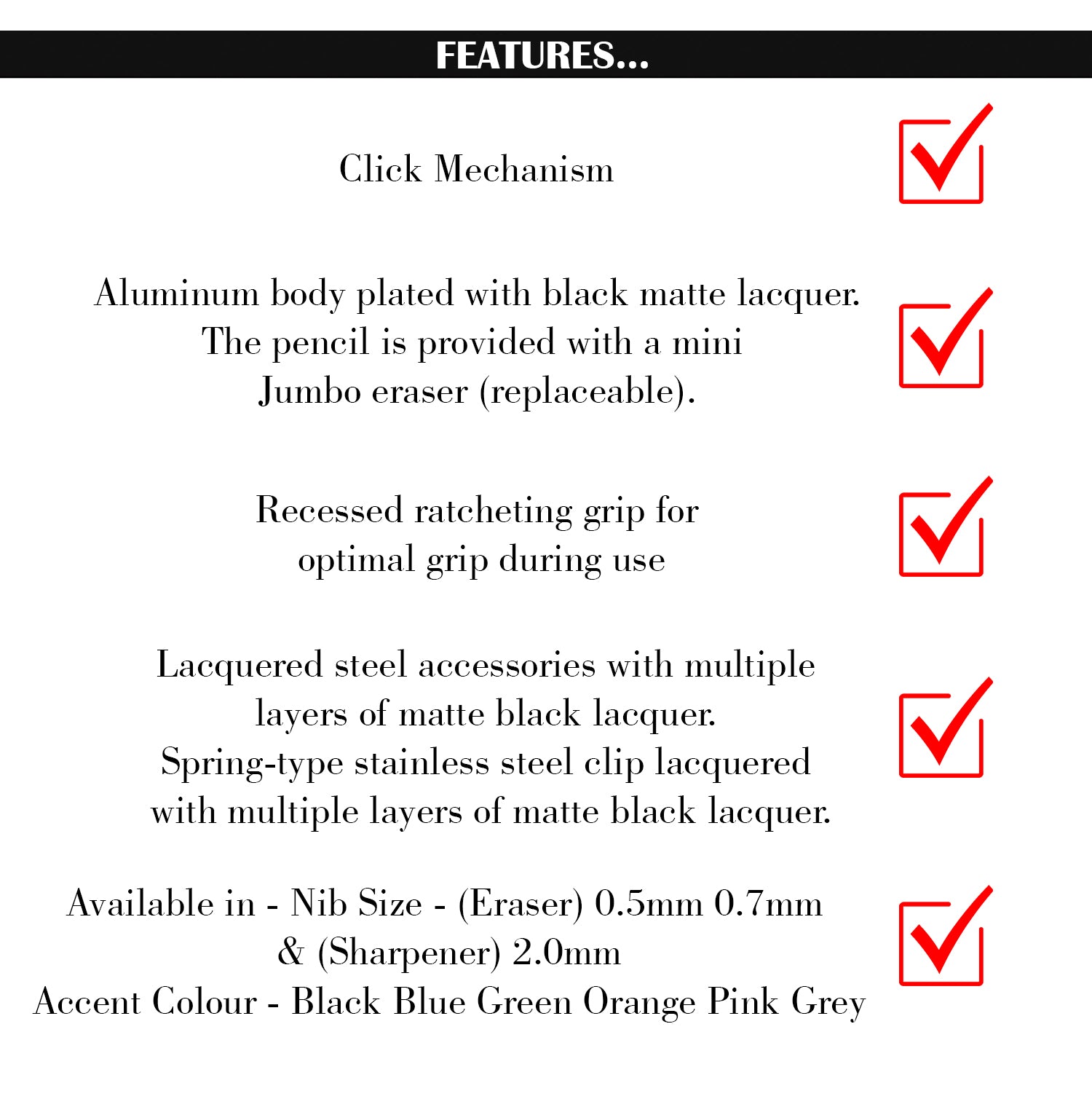 FEATURES...

Click Mechanism

Aluminum body plated with black matte lacquer. The pencil is provided with a mini Jumbo eraser (replaceable).

Recessed ratcheting grip for optimal grip during use

Lacquered steel accessories with multiple layers of matte black lacquer. Spring-type stainless steel clip lacquered with multiple layers of matte black lacquer.

Available in - Nib Size - (Eraser) 0.5mm 0.7mm & (Sharpener) 2.0mm
Accent Colour - Black Blue Green Orange Pink Grey